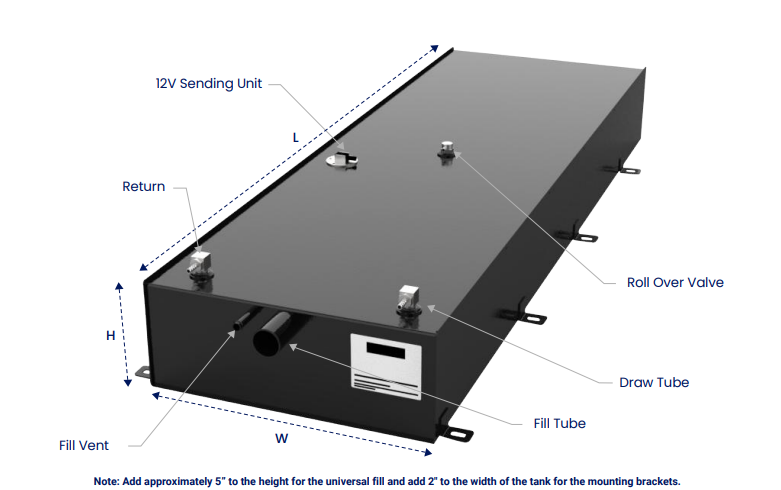 12V Sending Unit

L

Return

Roll Over Valve

H

Draw Tube

Fill Tube

Fill Vent

W

Note: Add approximately 5" to the height for the universal fill and add 2" to the width of the tank for the mounting brackets.